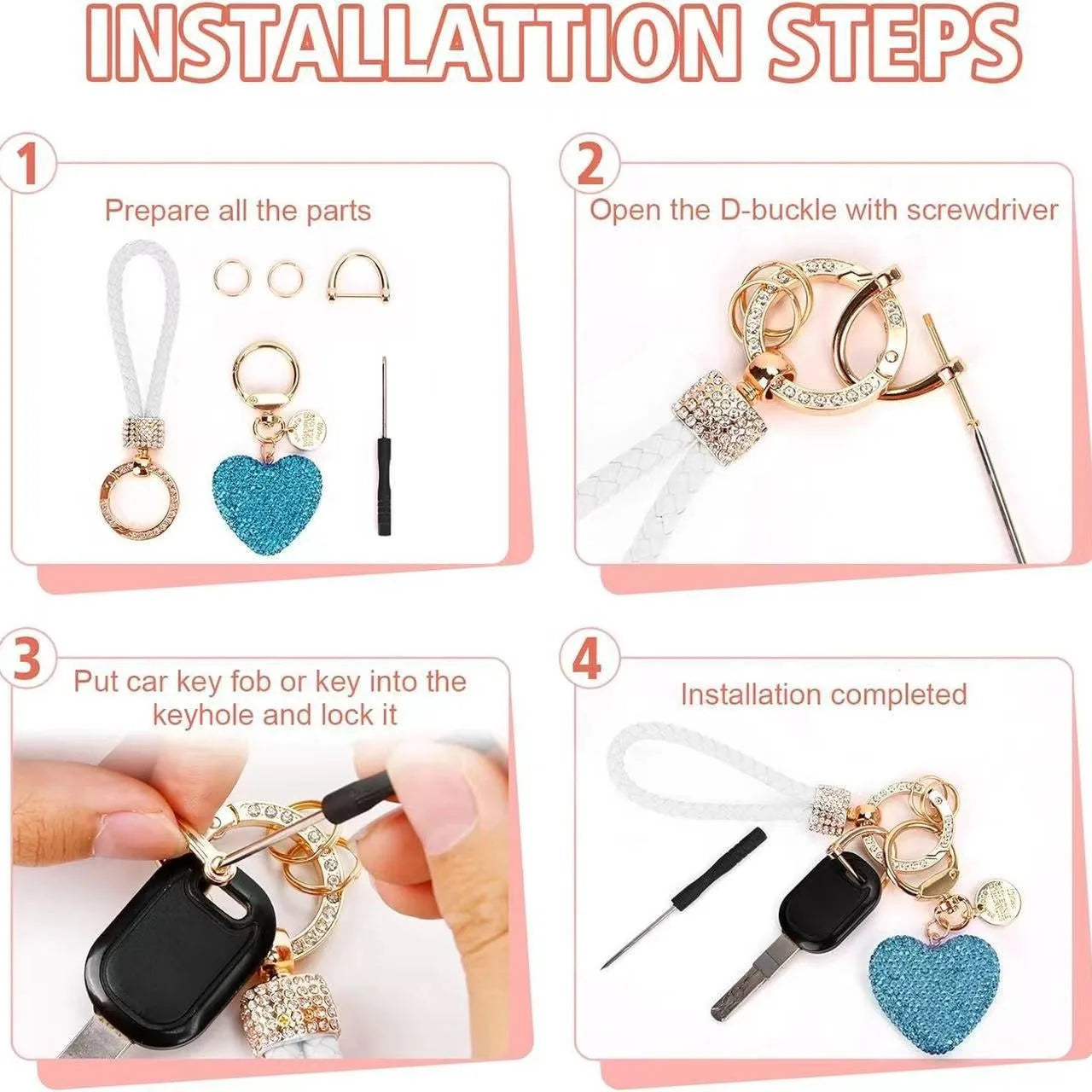 INSTALLATTION STEPS

1
Prepare all the parts

2
Open the D-buckle with screwdriver

3
Put car key fob or key into the keyhole and lock it

4
Installation completed